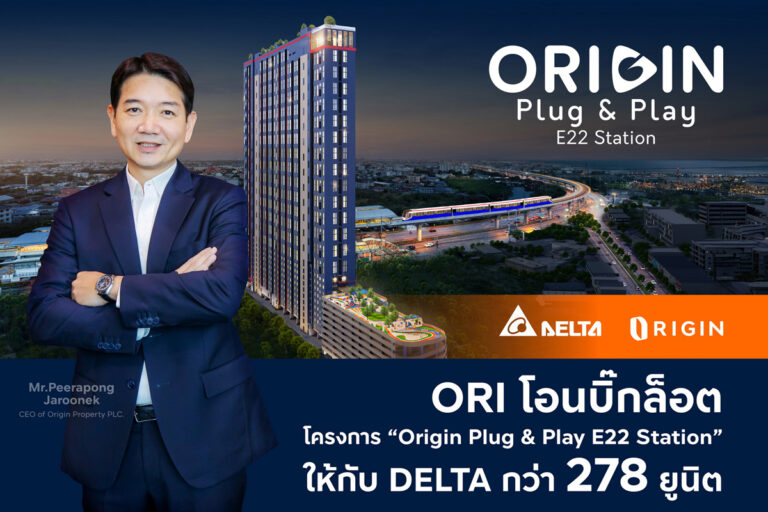 ORIGIN
Plug & Play
E22 Station

DELTA ORIGIN

Mr.Peerapong Jaroonek
CEO of Origin Property PLC.

ORI โอนบิ๊กล็อต
โครงการ “Origin Plug & Play E22 Station”
ให้กับ DELTA กว่า 278 ยูนิต