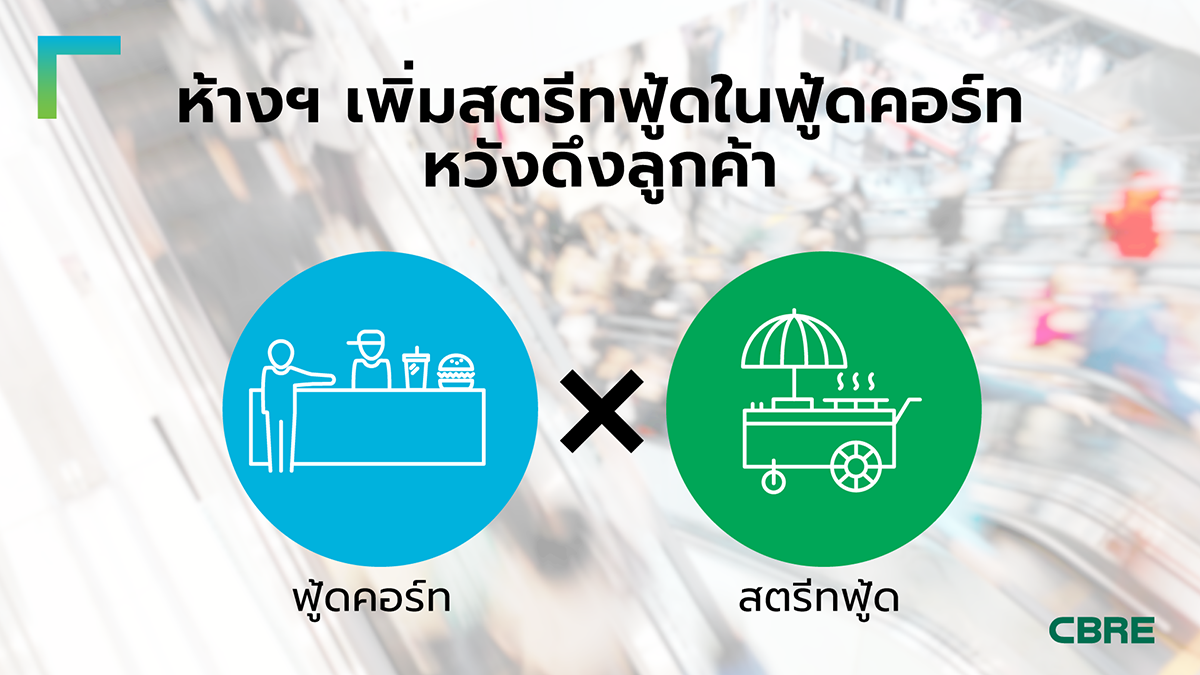 ห้างฯ เพิ่มสตรีทฟู้ดในฟู้ดคอร์ท
หวังดึงลูกค้า

ฟู้ดคอร์ท

สตรีทฟู้ด

CBRE